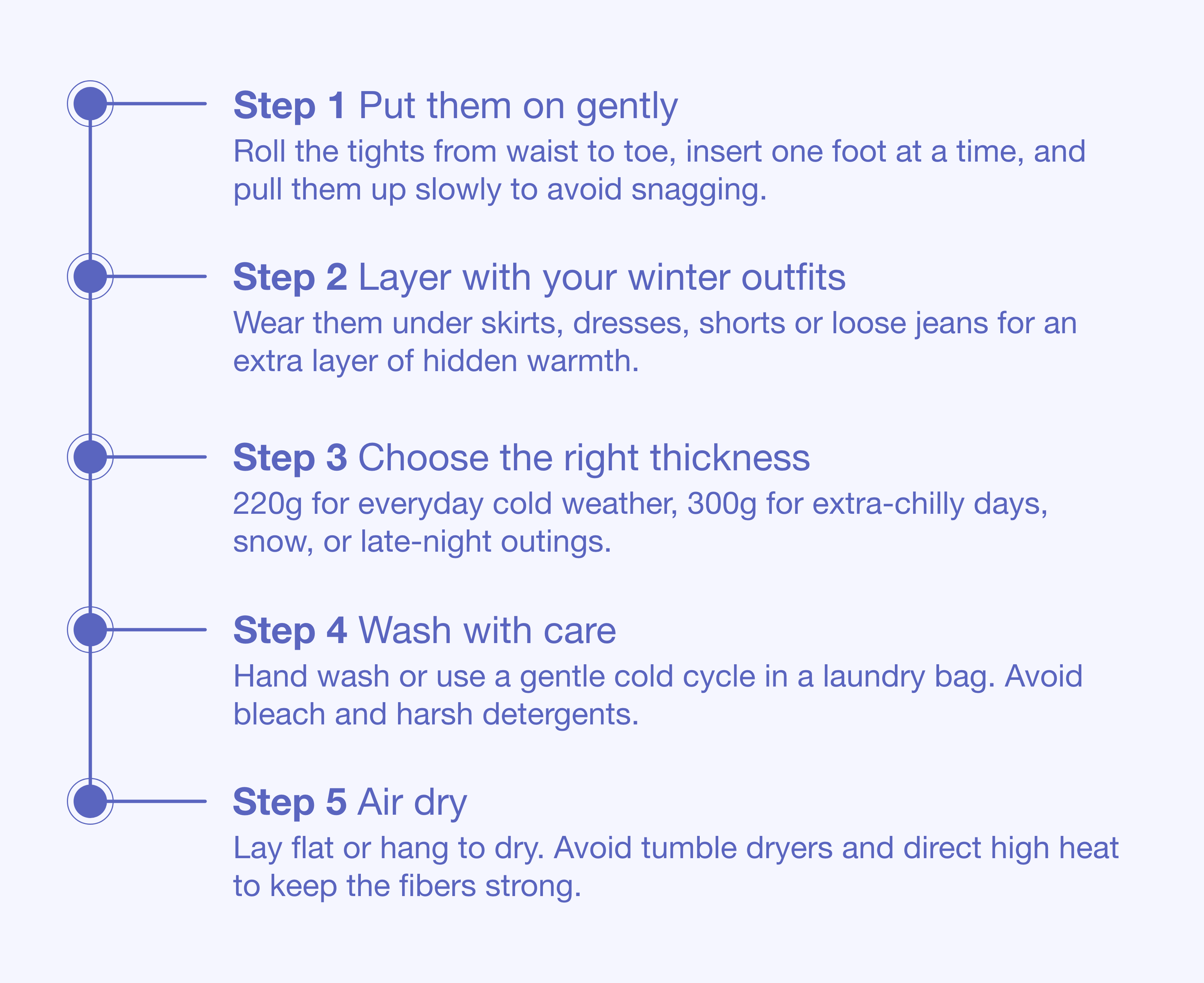 Step 1 Put them on gently
Roll the tights from waist to toe, insert one foot at a time, and pull them up slowly to avoid snagging.

Step 2 Layer with your winter outfits
Wear them under skirts, dresses, shorts or loose jeans for an extra layer of hidden warmth.

Step 3 Choose the right thickness
220g for everyday cold weather, 300g for extra-chilly days, snow, or late-night outings.

Step 4 Wash with care
Hand wash or use a gentle cold cycle in a laundry bag. Avoid bleach and harsh detergents.

Step 5 Air dry
Lay flat or hang to dry. Avoid tumble dryers and direct high heat to keep the fibers strong.