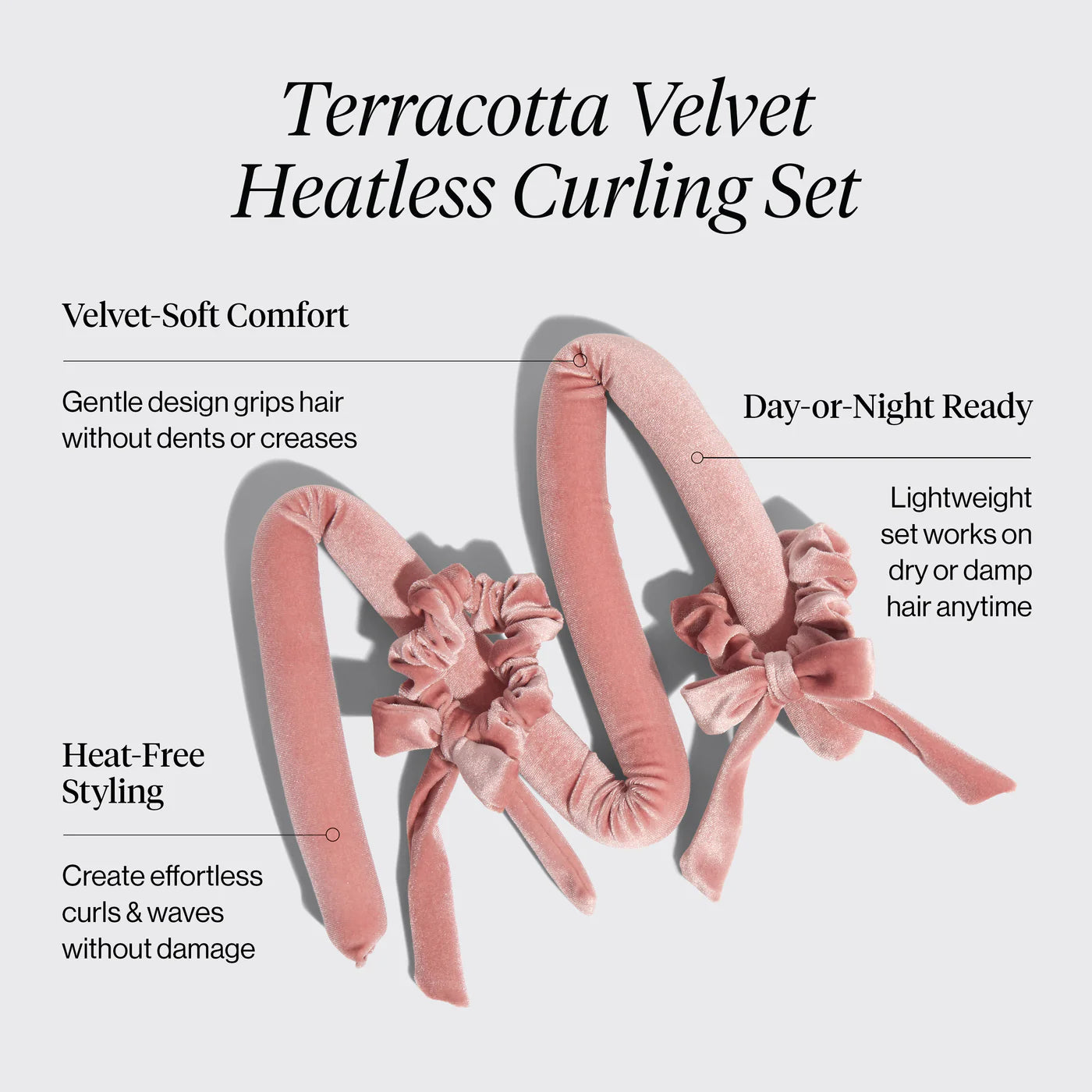 Terracotta Velvet
Heatless Curling Set

Velvet-Soft Comfort

Gentle design grips hair without dents or creases

Day-or-Night Ready

Lightweight set works on dry or damp hair anytime

Heat-Free Styling

Create effortless curls & waves without damage