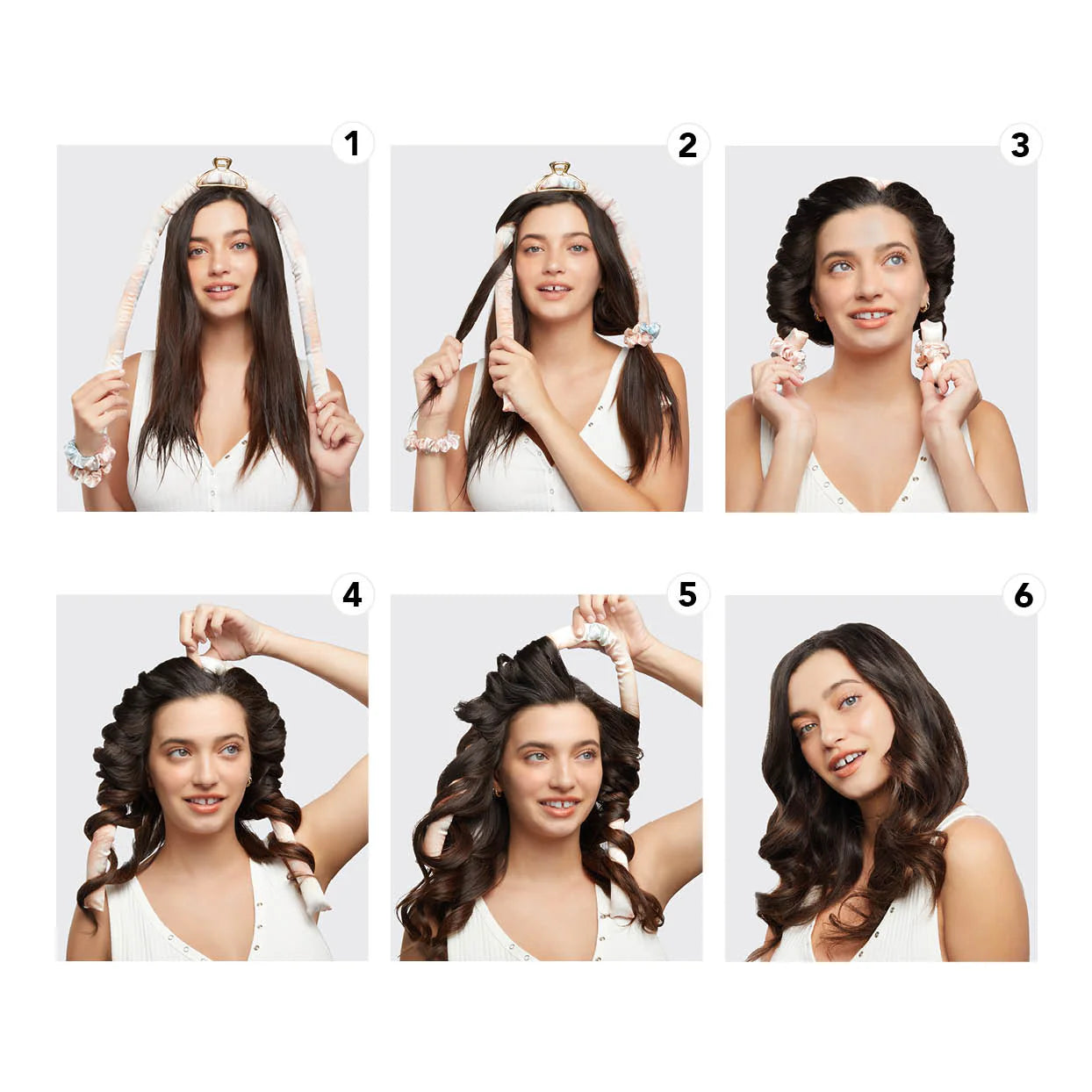 1

2

3

4

5

6